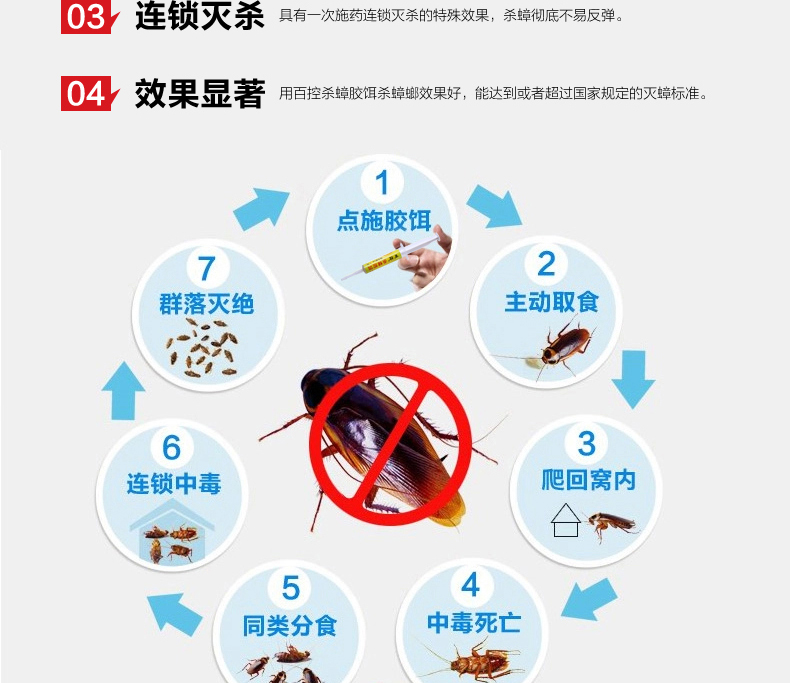 03 连锁灭杀 具有一次施药连锁灭杀的特殊效果，杀蟑彻底不易反弹。

04 效果显著 用百控杀蟑胶饵杀蟑螂效果好，能达到或者超过国家规定的灭蟑标准。

1
点施胶饵

2
主动取食

3
爬回窝内

4
中毒死亡

5
同类分食

6
连锁中毒

7
群落灭绝