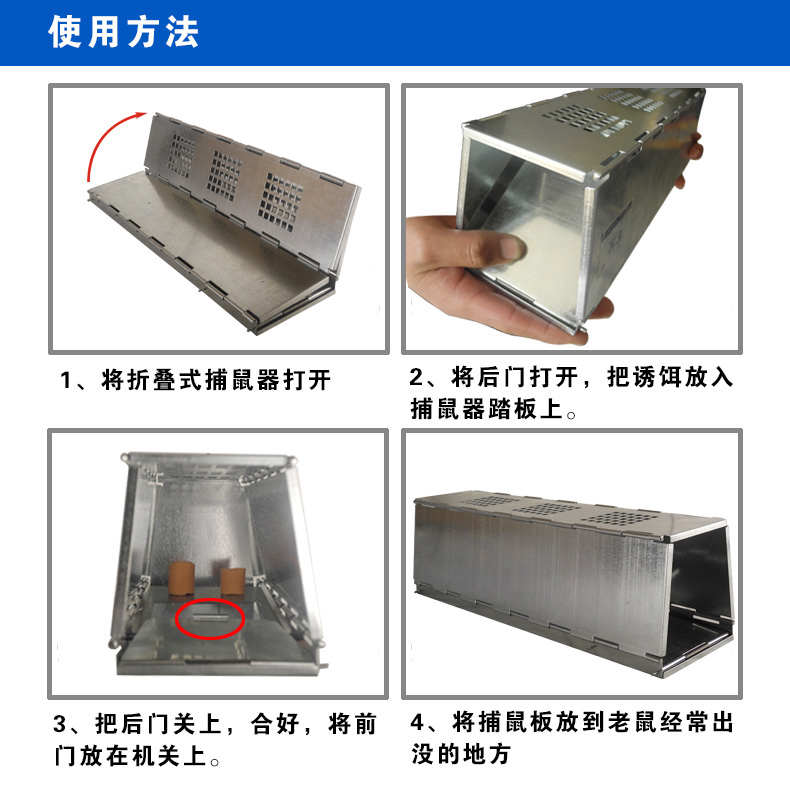 使用方法

1、将折叠式捕鼠器打开

2、将后门打开，把诱饵放入捕鼠器踏板上。

3、把后门关上，合好，将前门放在机关上。

4、将捕鼠板放到老鼠经常出没的地方