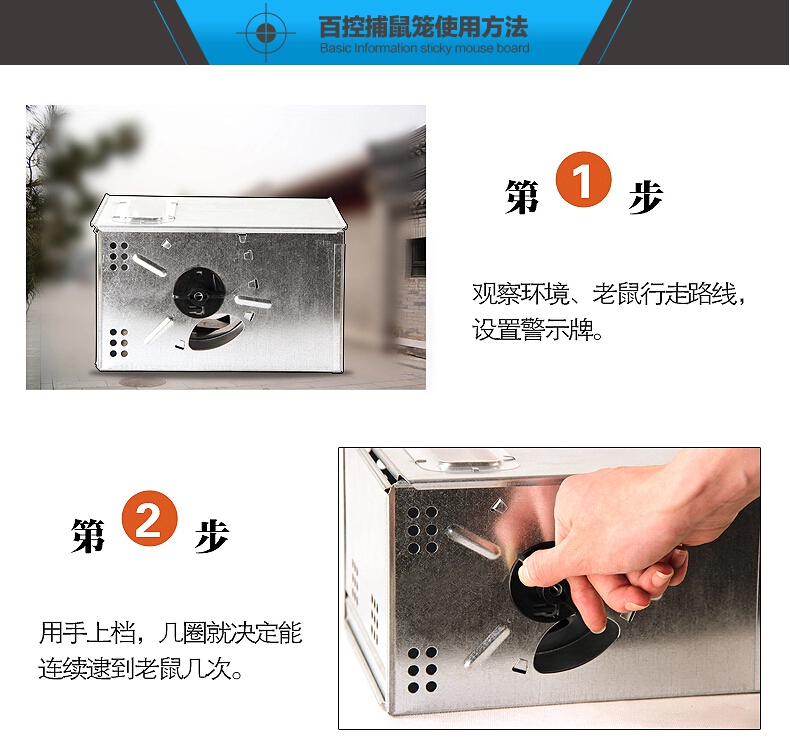 百控捕鼠笼使用方法
Basic Information sticky mouse board

第 1 步

观察环境、老鼠行走路线，设置警示牌。

第 2 步

用手上档，几圈就决定能连续逮到老鼠几次。